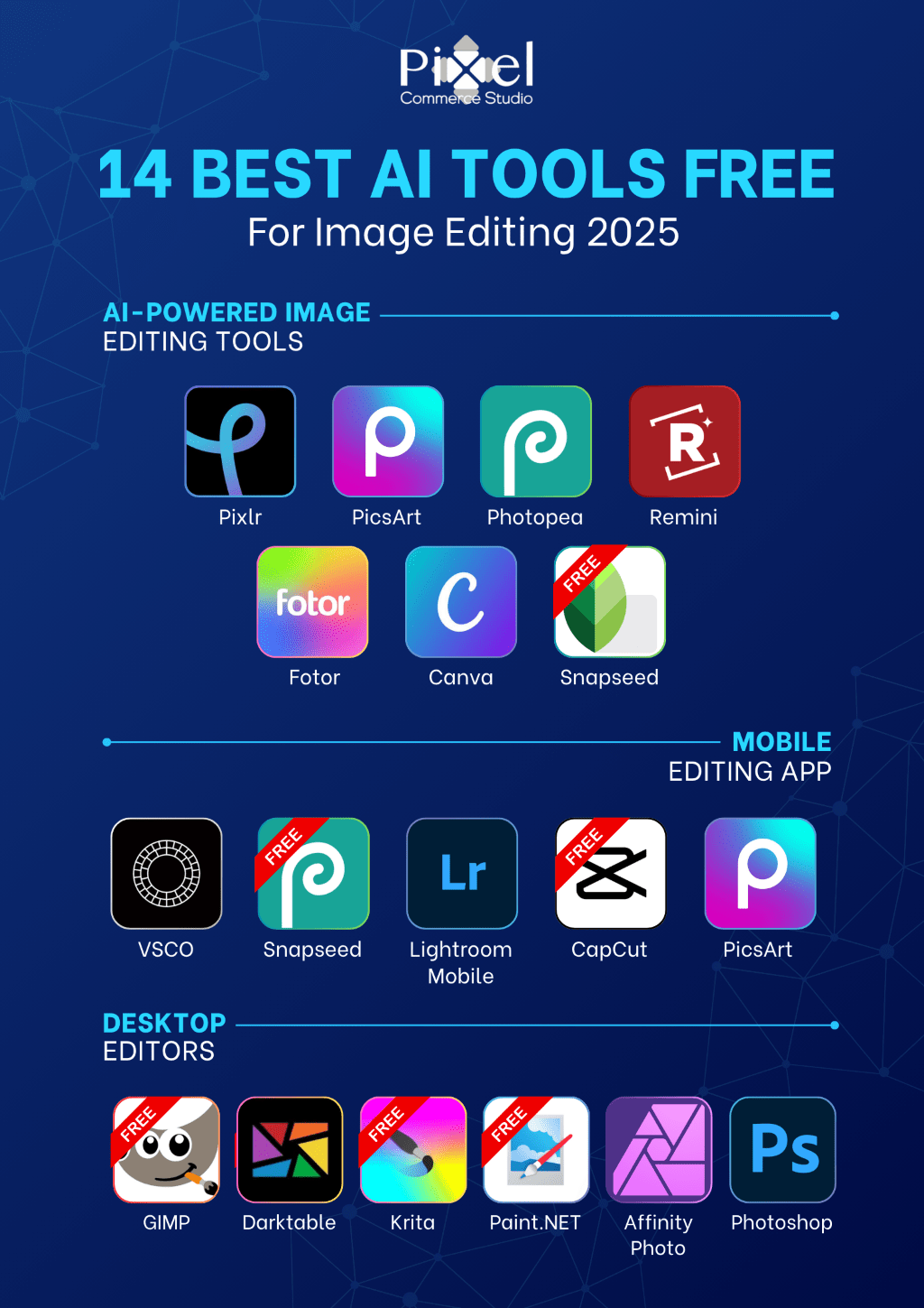 Pixel
Commerce Studio

14 BEST AI TOOLS FREE
For Image Editing 2025

AI-POWERED IMAGE EDITING TOOLS

Pixlr PicsArt Photopea Remini

fotor
Fotor

Canva

FREE
Snapseed

MOBILE EDITING APP

VSCO

FREE
Snapseed

Lr
Lightroom Mobile

FREE
CapCut

PicsArt

DESKTOP EDITORS

FREE
GIMP

Darktable

FREE
Krita

FREE
Paint.NET

Affinity Photo

Ps
Photoshop